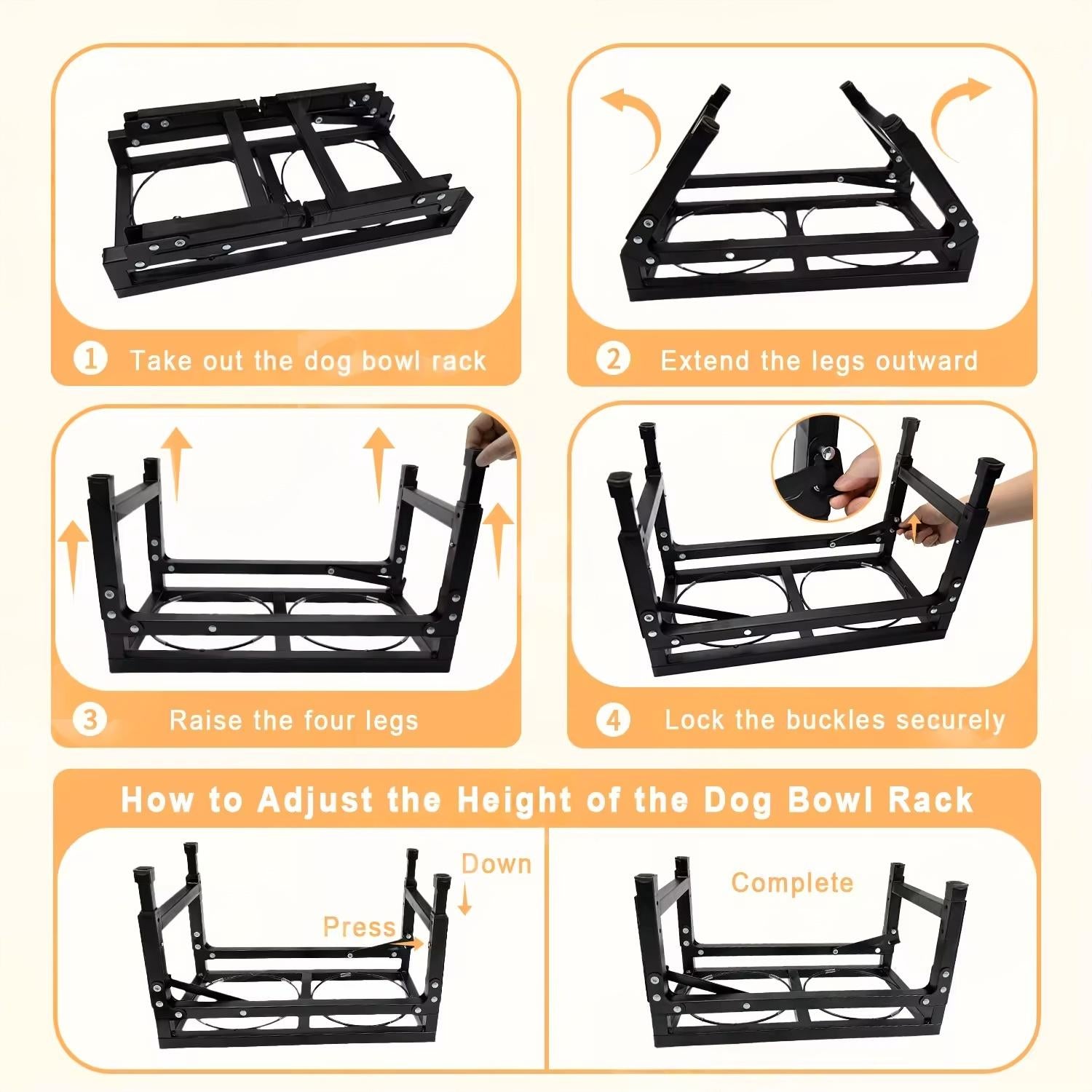 1 Take out the dog bowl rack

2 Extend the legs outward

3 Raise the four legs

4 Lock the buckles securely

How to Adjust the Height of the Dog Bowl Rack

Down

Press

Complete