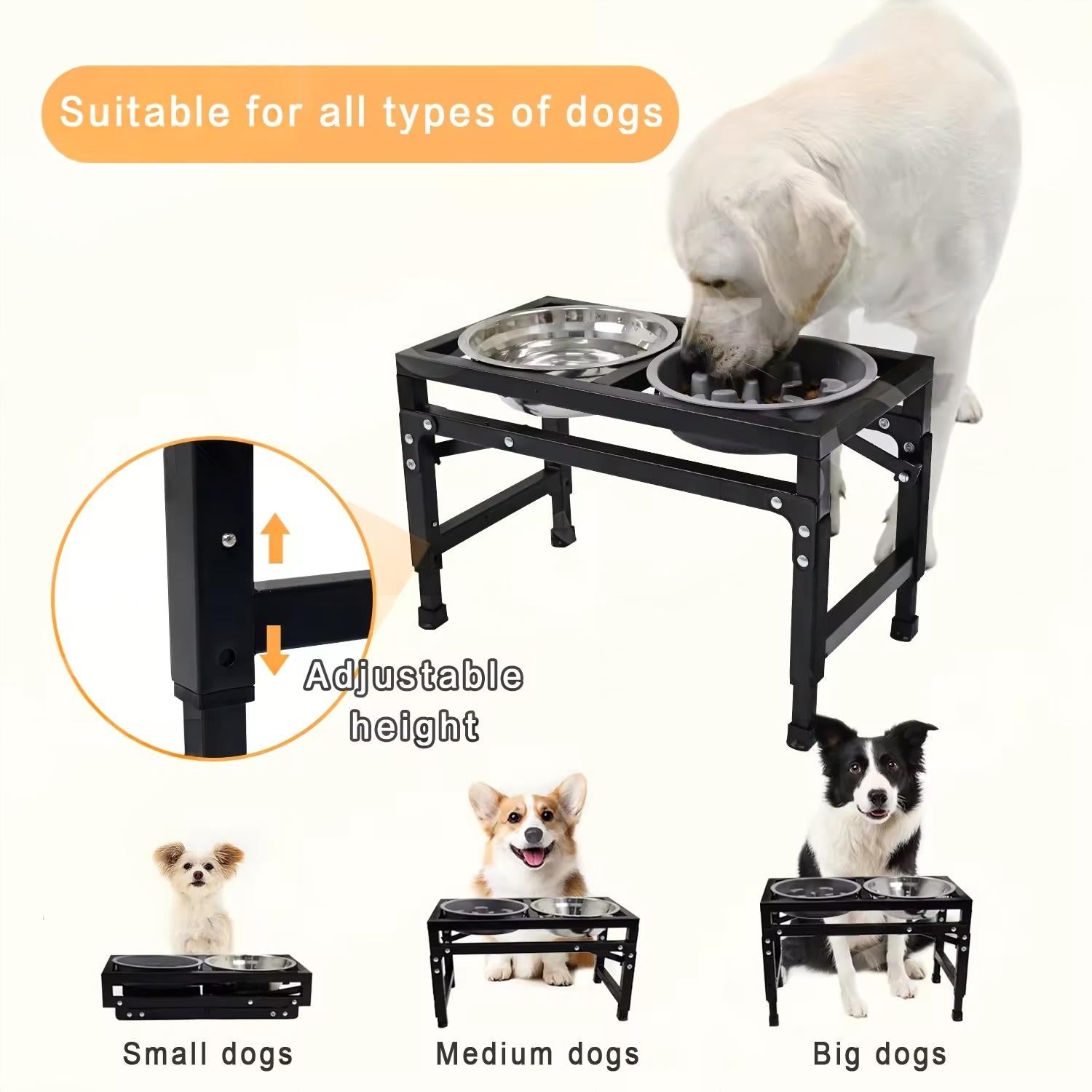 Suitable for all types of dogs

Adjustable height

Small dogs

Medium dogs

Big dogs