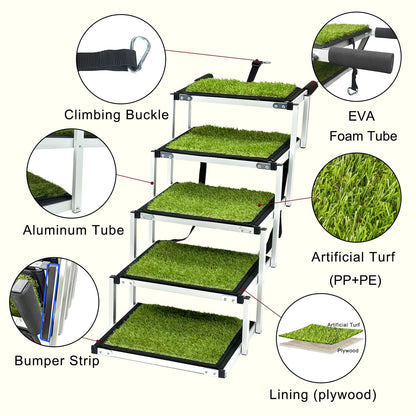 Climbing Buckle

EVA
Foam Tube

Aluminum Tube

Artificial Turf
(PP+PE)

Bumper Strip

Artificial Turf
Plywood

Lining (plywood)