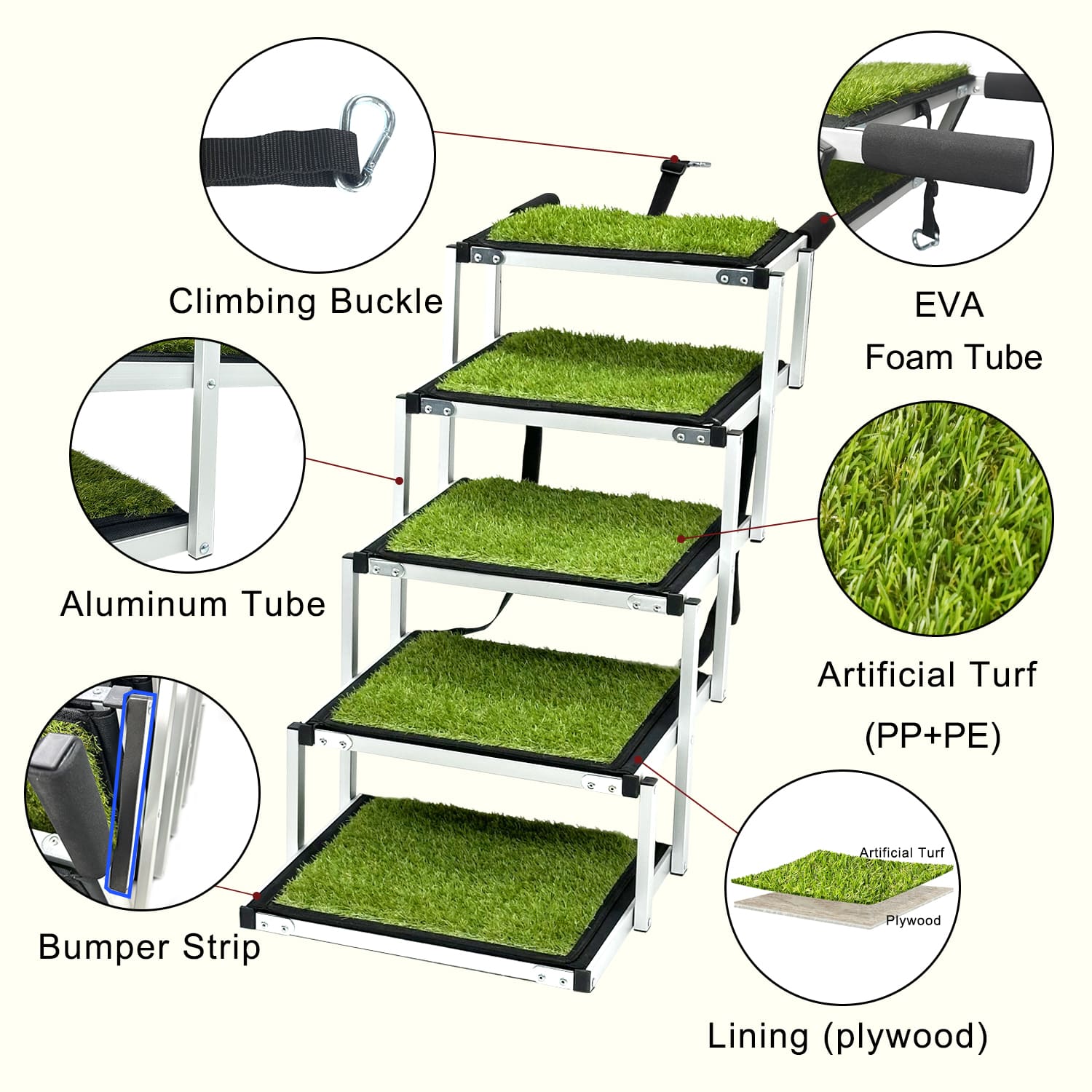 Climbing Buckle

EVA
Foam Tube

Aluminum Tube

Artificial Turf
(PP+PE)

Bumper Strip

Artificial Turf

Plywood

Lining (plywood)