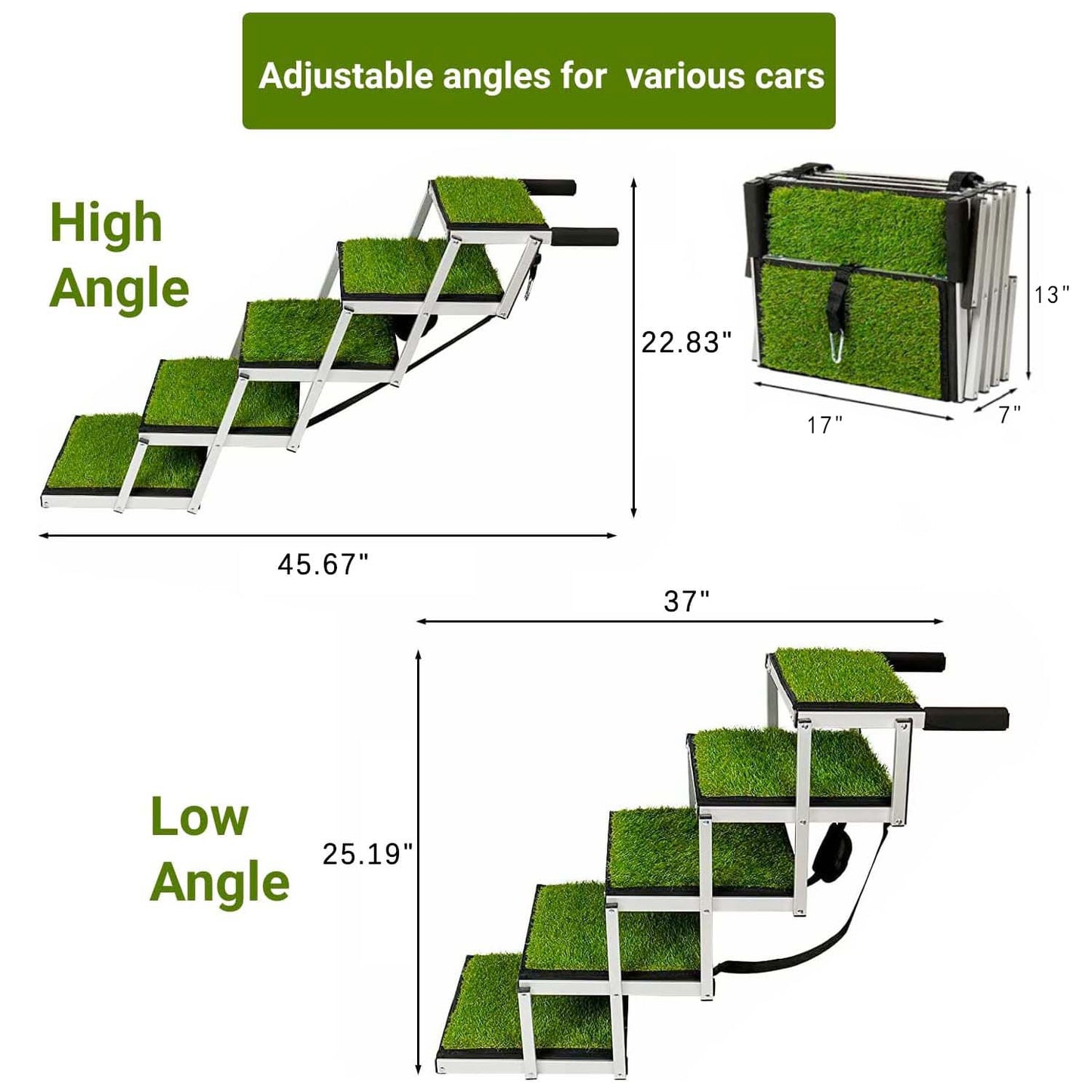 Adjustable angles for various cars

High Angle

22.83"

45.67"

13"

17"

7"

37"

Low Angle

25.19"