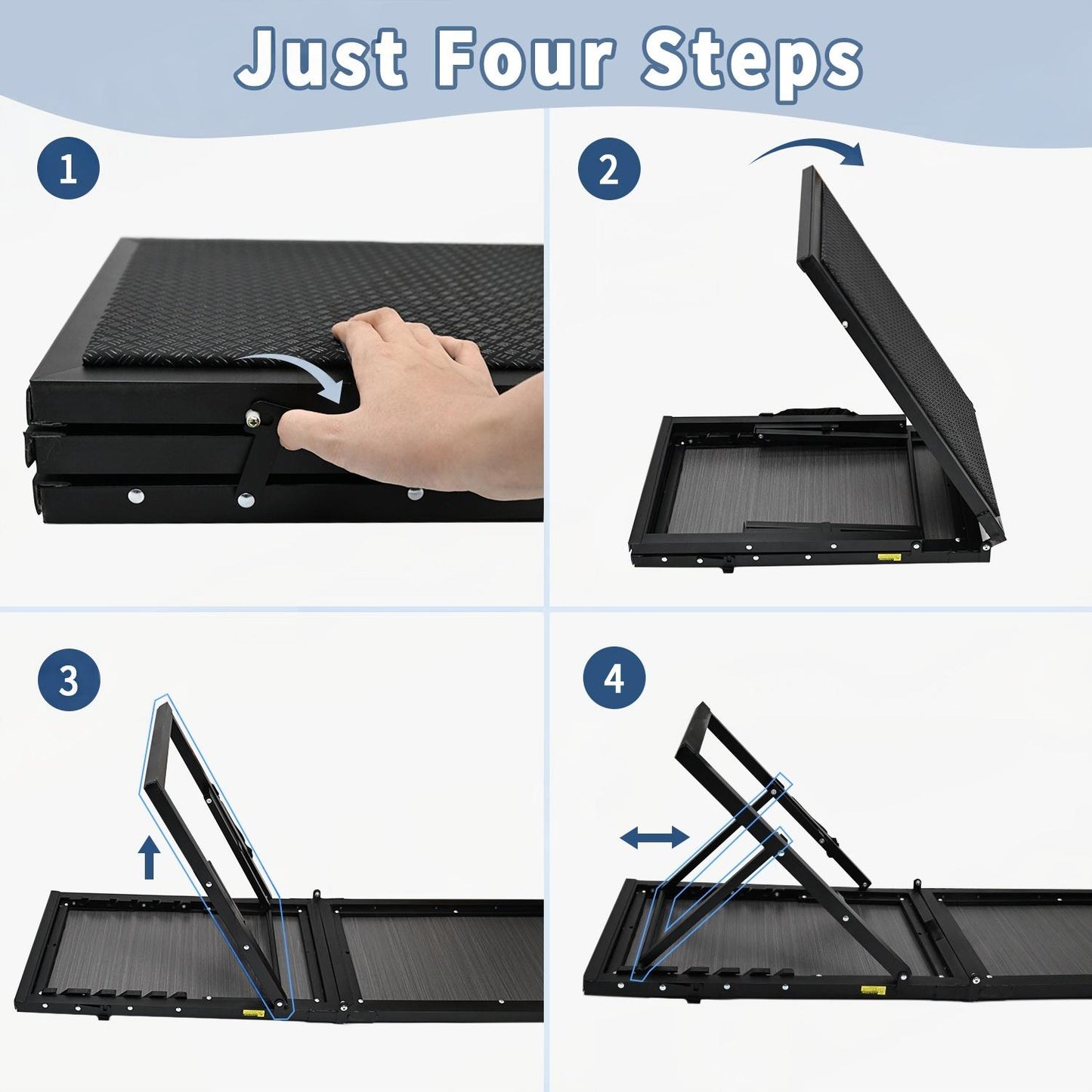 Just Four Steps

1

2

3

4