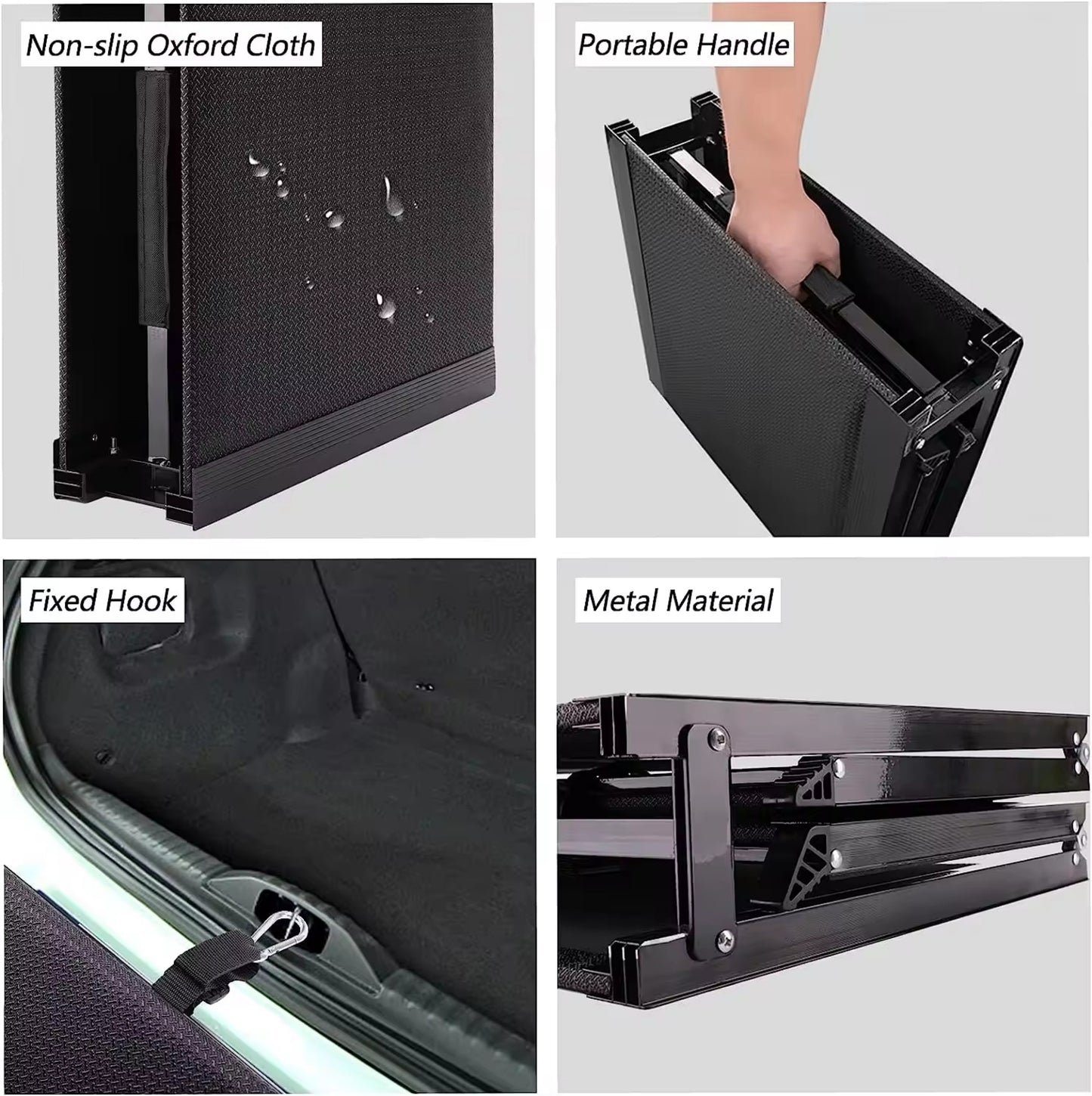 Non-slip Oxford Cloth

Portable Handle

Fixed Hook

Metal Material